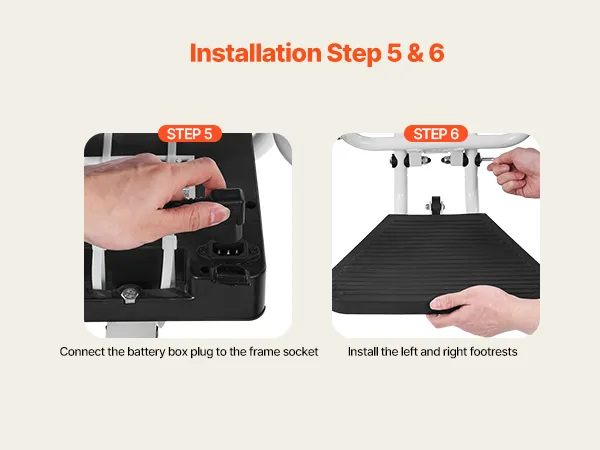 Installation Step 5 & 6

STEP 5

Connect the battery box plug to the frame socket

STEP 6

Install the left and right footrests