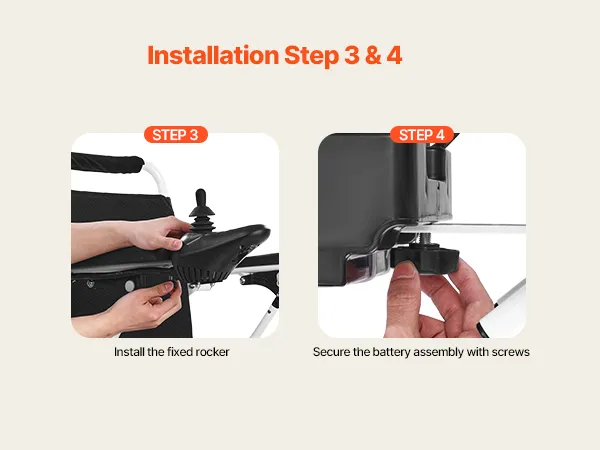 Installation Step 3 & 4

STEP 3

Install the fixed rocker

STEP 4

Secure the battery assembly with screws