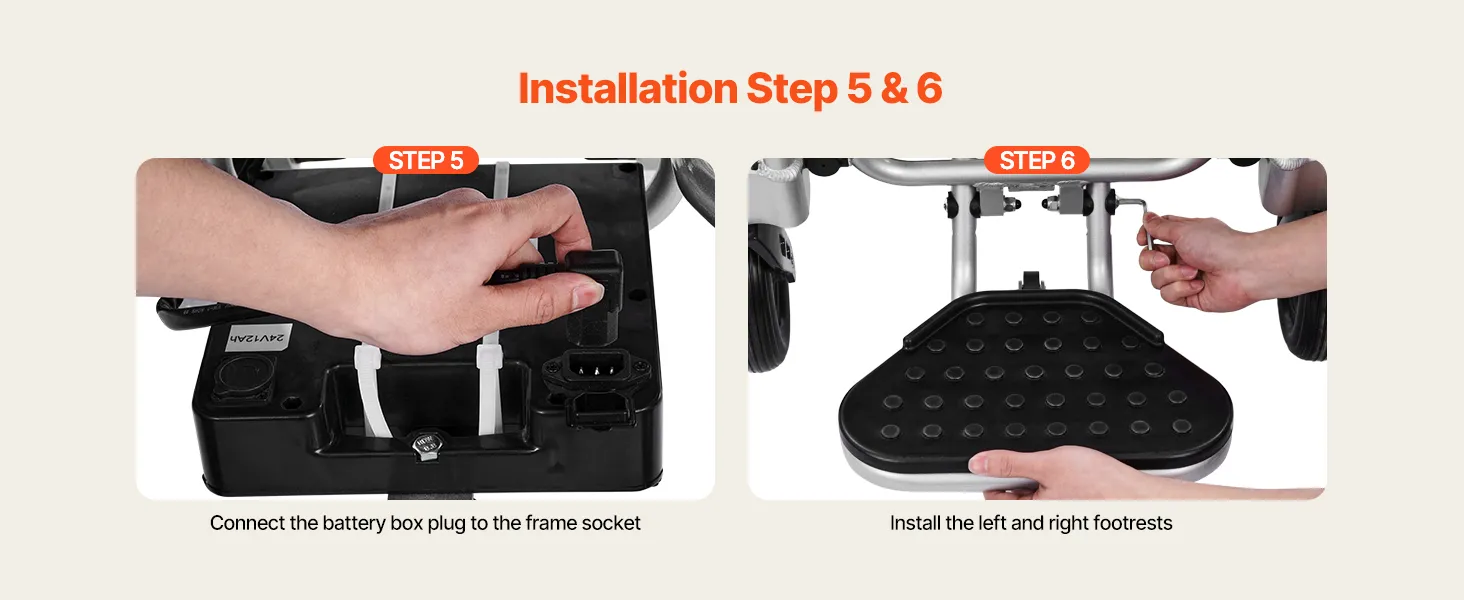 Installation Step 5 & 6

STEP 5

24V12Ah

Connect the battery box plug to the frame socket

STEP 6

Install the left and right footrests