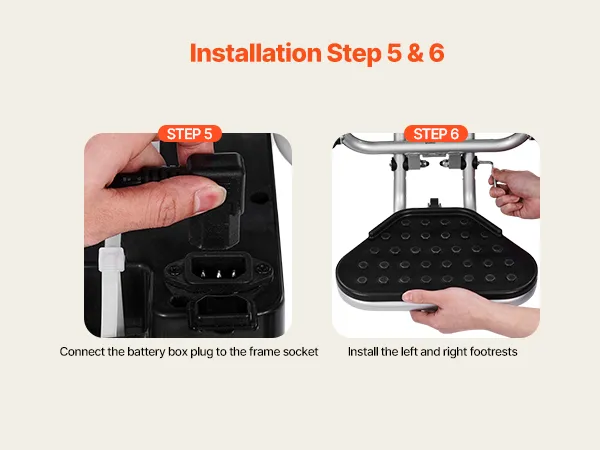 Installation Step 5 & 6

STEP 5

Connect the battery box plug to the frame socket

STEP 6

Install the left and right footrests