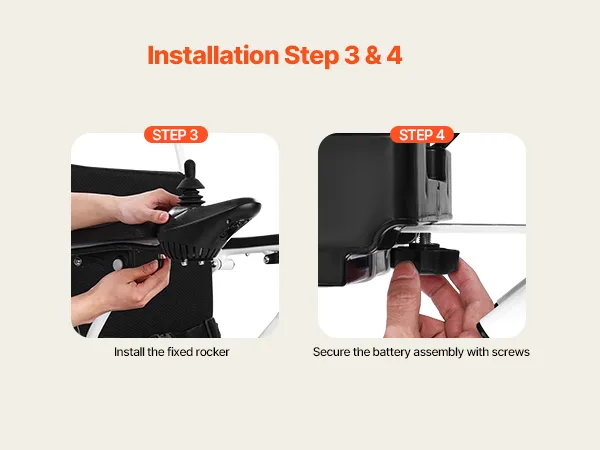 Installation Step 3 & 4

STEP 3

Install the fixed rocker

STEP 4

Secure the battery assembly with screws