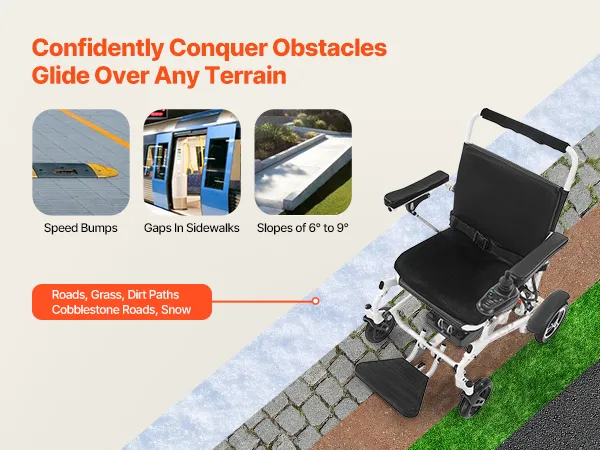 Confidently Conquer Obstacles
Glide Over Any Terrain

Speed Bumps

Gaps In Sidewalks

Slopes of 6° to 9°

Roads, Grass, Dirt Paths
Cobblestone Roads, Snow