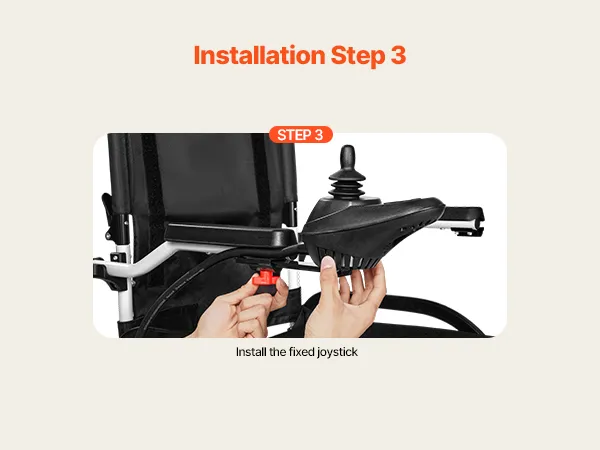 Installation Step 3

STEP 3

Install the fixed joystick