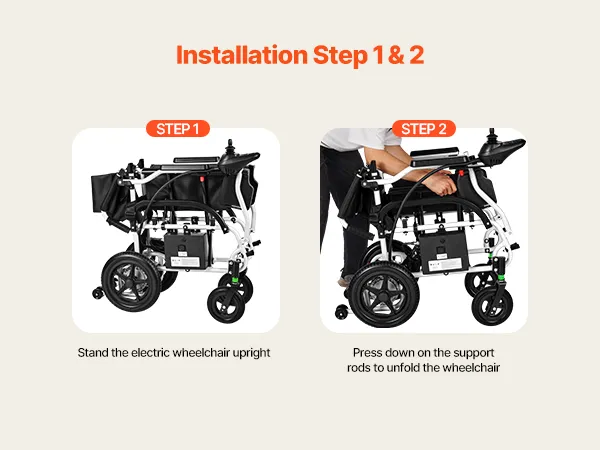 Installation Step 1 & 2

STEP 1

Stand the electric wheelchair upright

STEP 2

Press down on the support rods to unfold the wheelchair