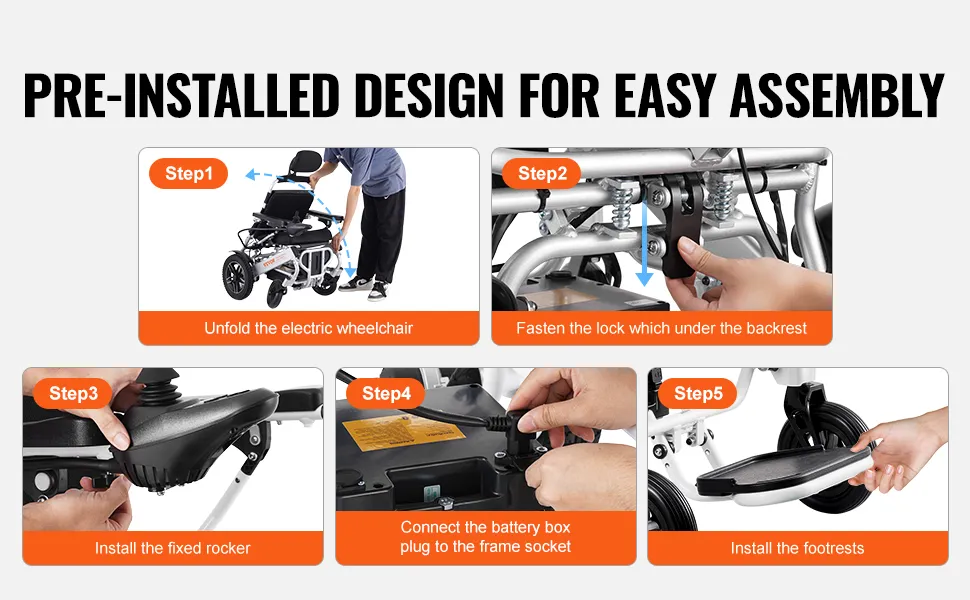 PRE-INSTALLED DESIGN FOR EASY ASSEMBLY

Step1
Unfold the electric wheelchair

Step2
Fasten the lock which under the backrest

Step3
Install the fixed rocker

Step4
Connect the battery box plug to the frame socket

Step5
Install the footrests