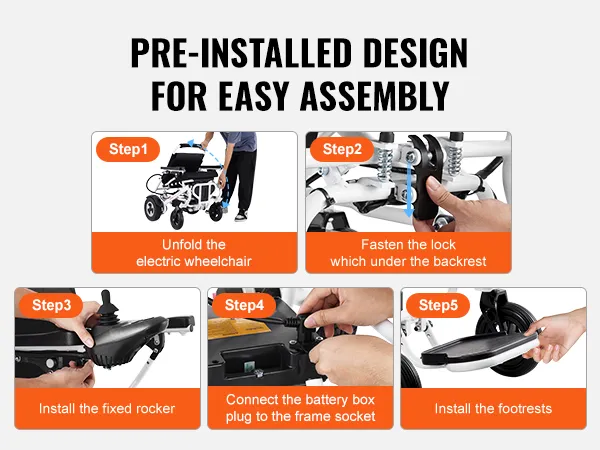 PRE-INSTALLED DESIGN FOR EASY ASSEMBLY

Step1
Unfold the electric wheelchair

Step2
Fasten the lock which under the backrest

Step3
Install the fixed rocker

Step4
Connect the battery box plug to the frame socket

Step5
Install the footrests