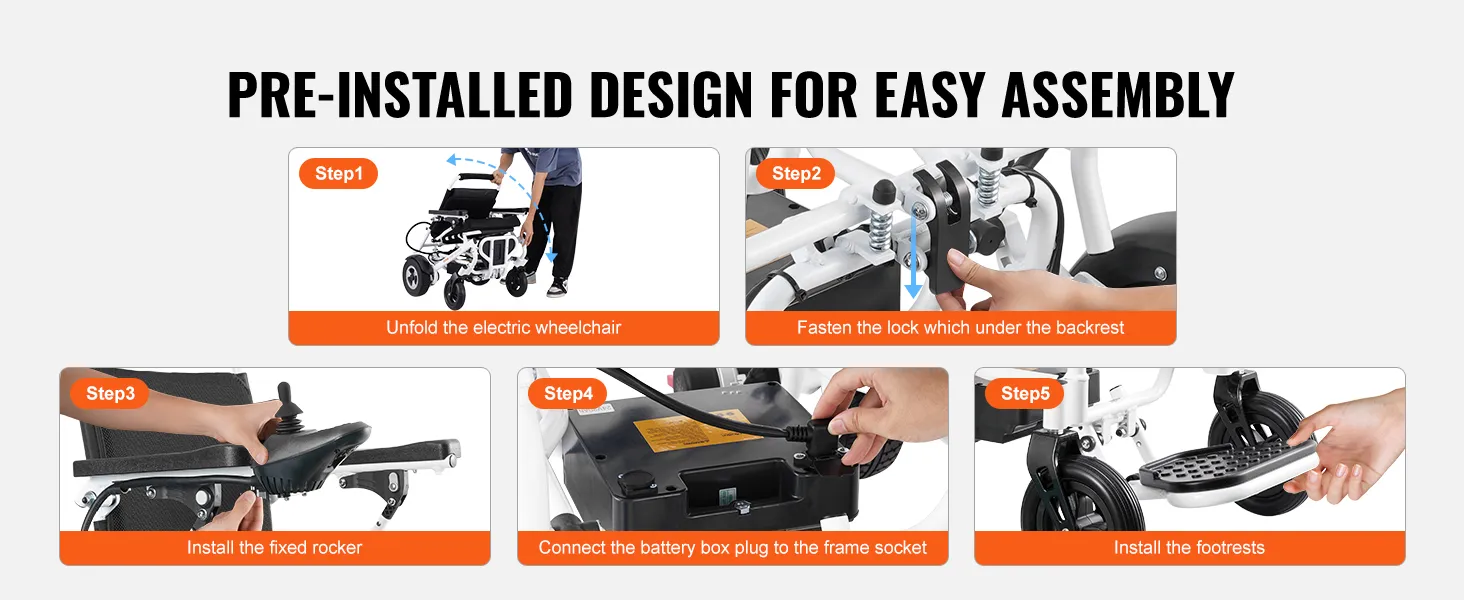 PRE-INSTALLED DESIGN FOR EASY ASSEMBLY

Step1

Unfold the electric wheelchair

Step2

Fasten the lock which under the backrest

Step3

Install the fixed rocker

Step4

Connect the battery box plug to the frame socket

Step5

Install the footrests