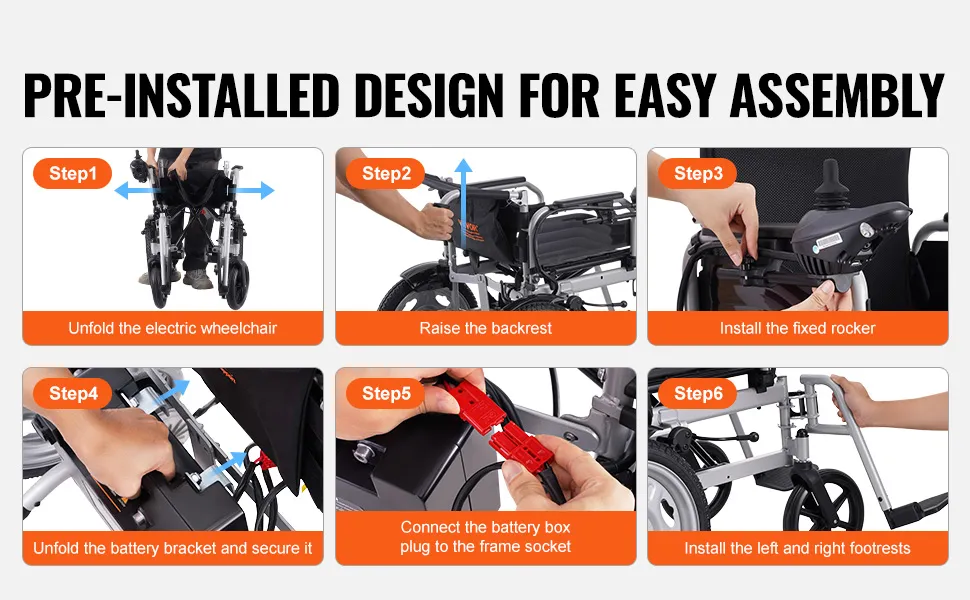 PRE-INSTALLED DESIGN FOR EASY ASSEMBLY

Step1
Unfold the electric wheelchair

Step2
Raise the backrest

Step3
Install the fixed rocker

Step4
Unfold the battery bracket and secure it

Step5
Connect the battery box plug to the frame socket

Step6
Install the left and right footrests