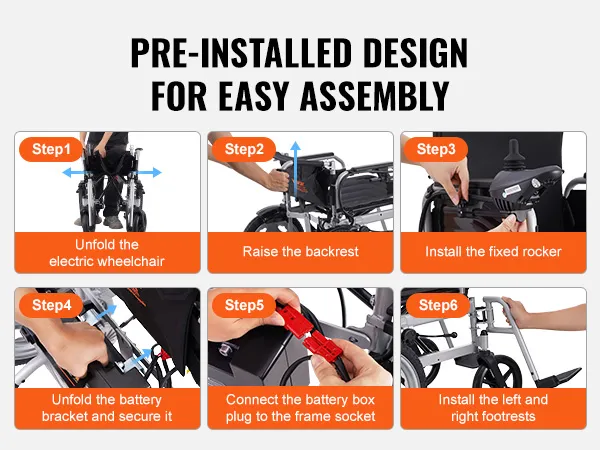 PRE-INSTALLED DESIGN
FOR EASY ASSEMBLY

Step1
Unfold the electric wheelchair

Step2
Raise the backrest

Step3
Install the fixed rocker

Step4
Unfold the battery bracket and secure it

Step5
Connect the battery box plug to the frame socket

Step6
Install the left and right footrests