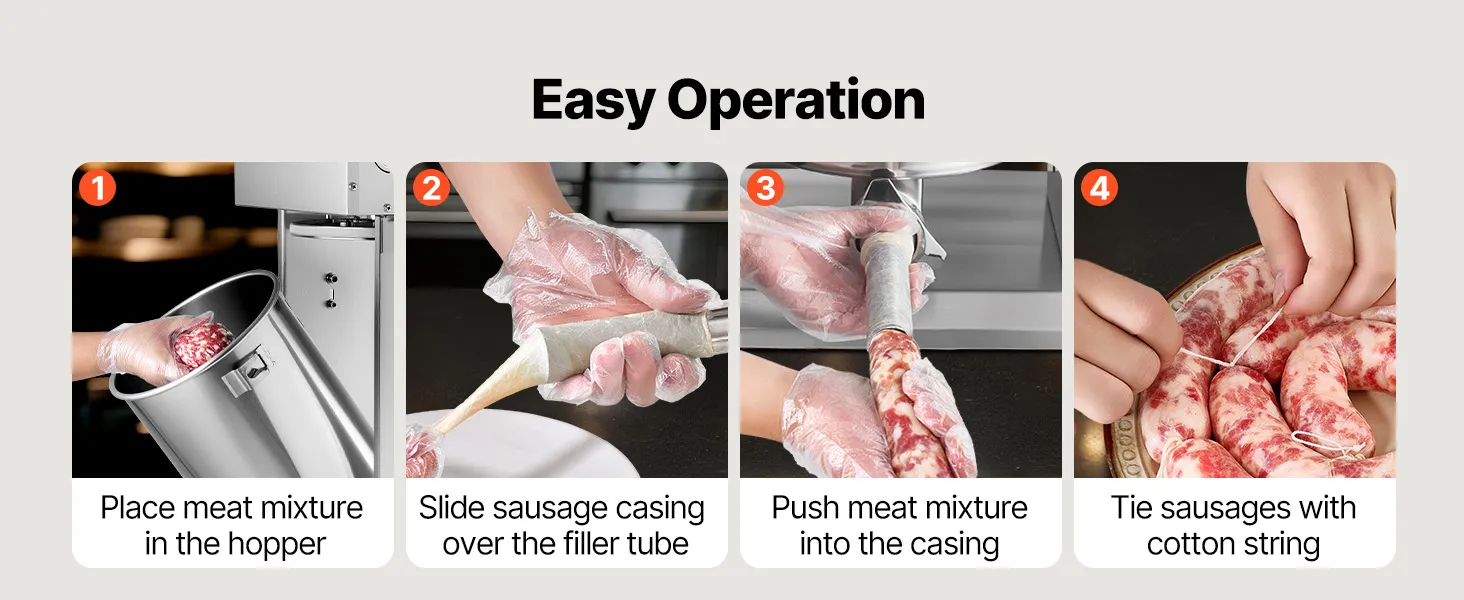 Easy Operation

1
Place meat mixture in the hopper

2
Slide sausage casing over the filler tube

3
Push meat mixture into the casing

4
Tie sausages with cotton string