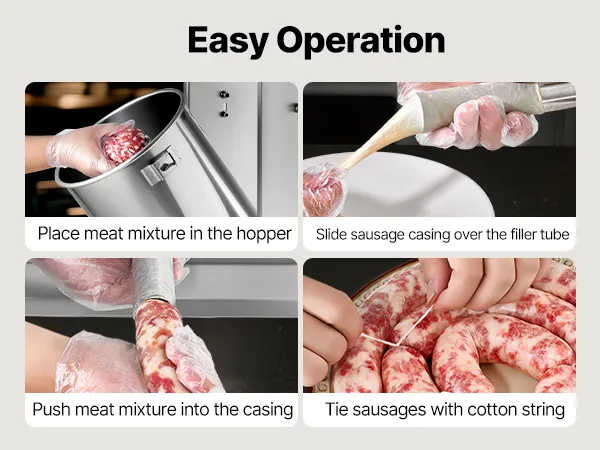 Easy Operation

Place meat mixture in the hopper

Slide sausage casing over the filler tube

Push meat mixture into the casing

Tie sausages with cotton string