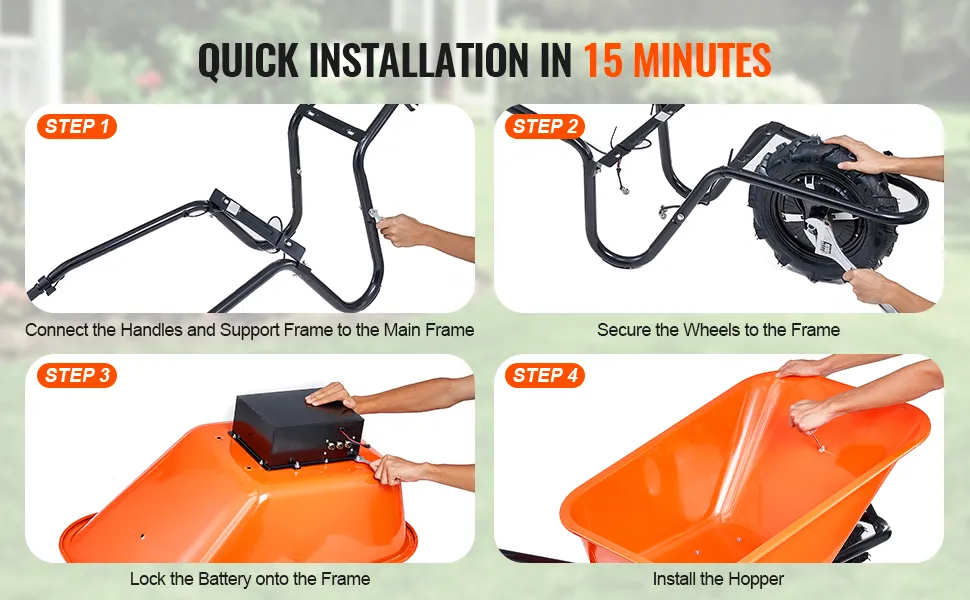 QUICK INSTALLATION IN 15 MINUTES

STEP 1

Connect the Handles and Support Frame to the Main Frame

STEP 2

Secure the Wheels to the Frame

STEP 3

Lock the Battery onto the Frame

STEP 4

Install the Hopper