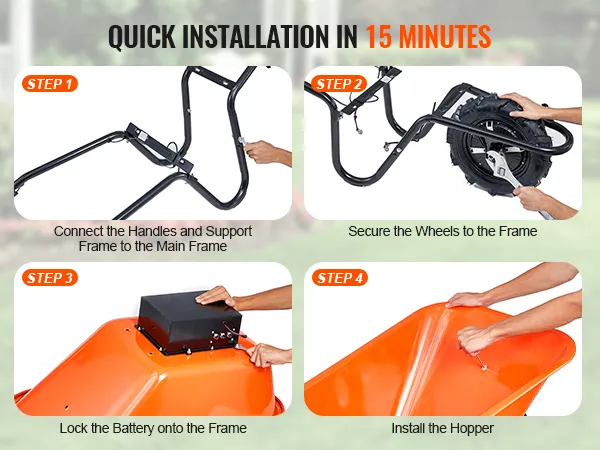 QUICK INSTALLATION IN 15 MINUTES

STEP 1

Connect the Handles and Support Frame to the Main Frame

STEP 2

Secure the Wheels to the Frame

STEP 3

Lock the Battery onto the Frame

STEP 4

Install the Hopper