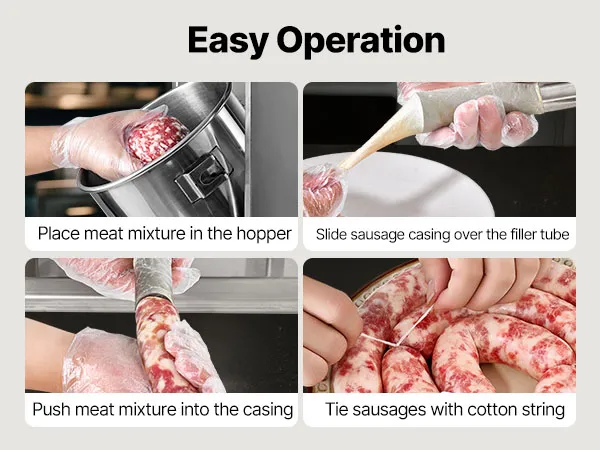 Easy Operation

Place meat mixture in the hopper

Slide sausage casing over the filler tube

Push meat mixture into the casing

Tie sausages with cotton string