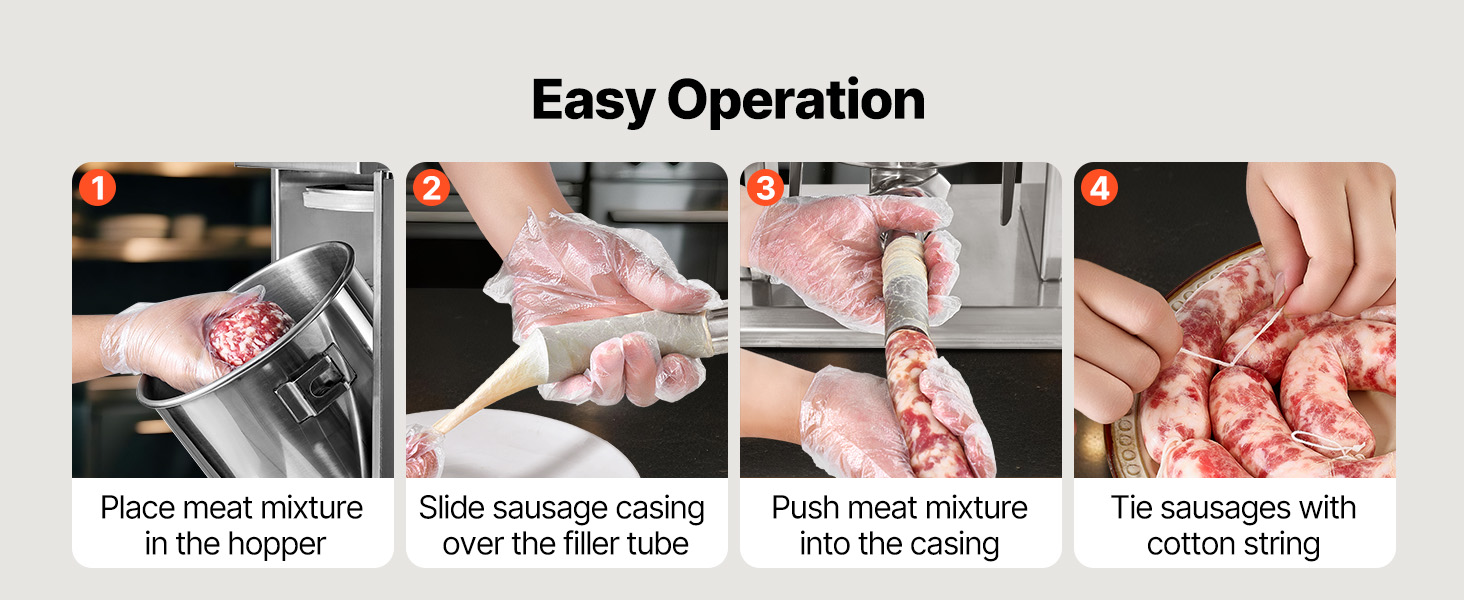 Easy Operation

1
Place meat mixture in the hopper

2
Slide sausage casing over the filler tube

3
Push meat mixture into the casing

4
Tie sausages with cotton string