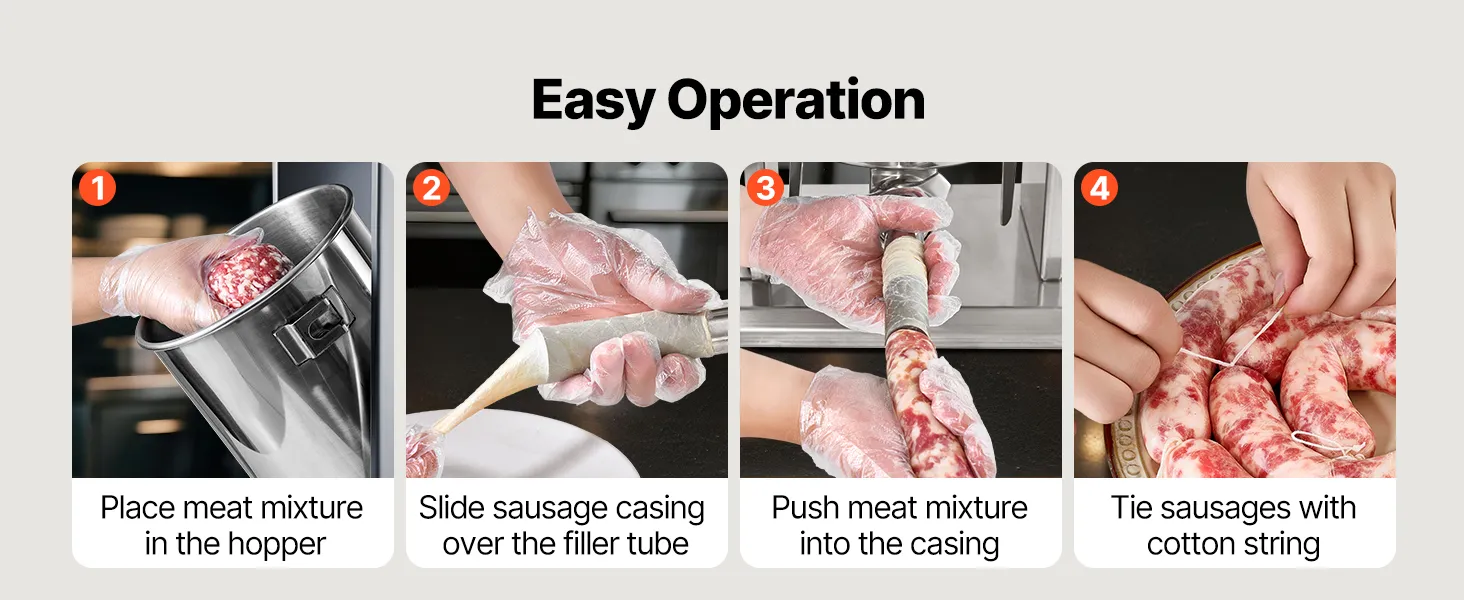 Easy Operation

1
Place meat mixture in the hopper

2
Slide sausage casing over the filler tube

3
Push meat mixture into the casing

4
Tie sausages with cotton string