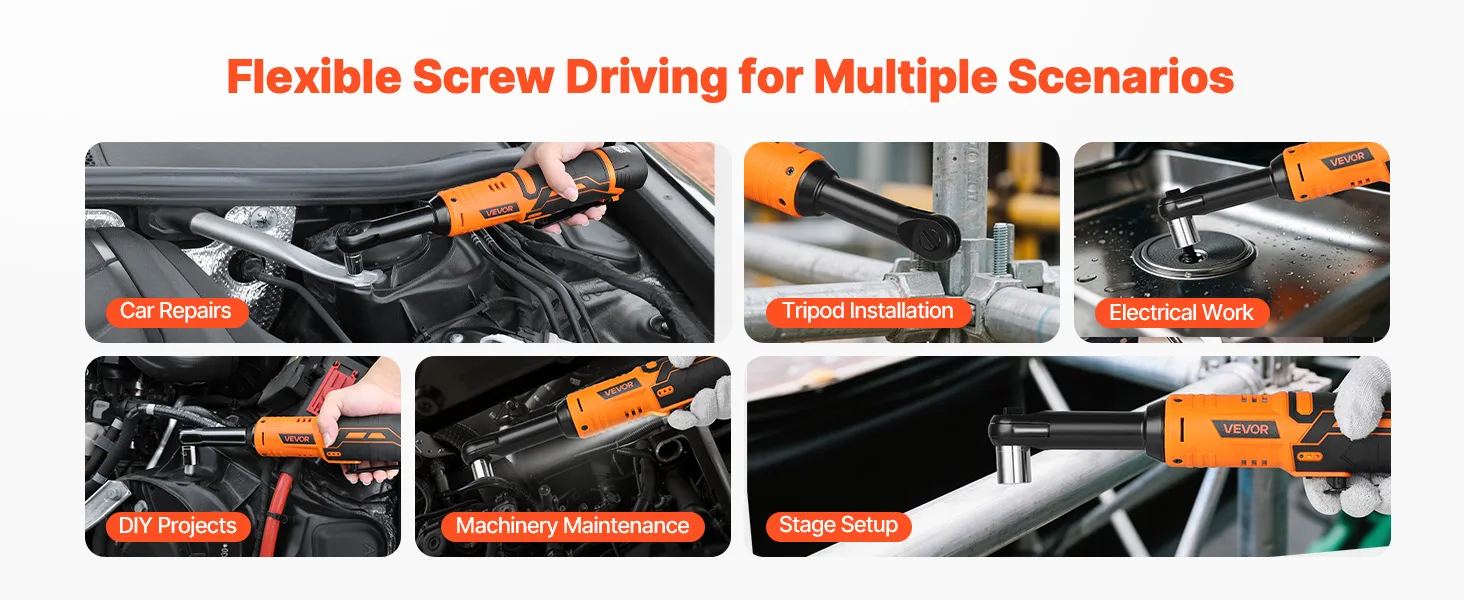 Flexible Screw Driving for Multiple Scenarios

VEVOR
Car Repairs

Tripod Installation

VEVOR
Electrical Work

VEVOR
DIY Projects

VEVOR
Machinery Maintenance

VEVOR
Stage Setup