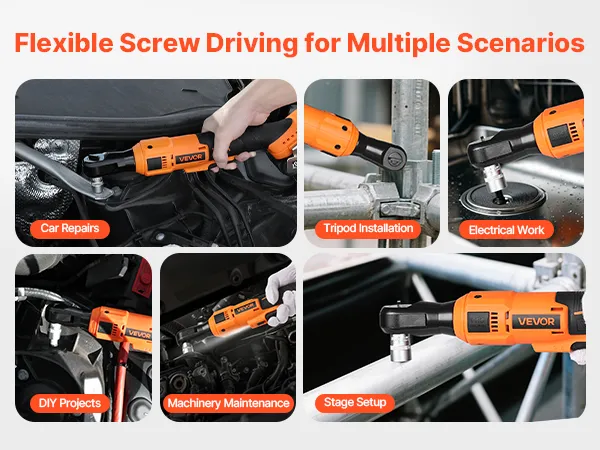 Flexible Screw Driving for Multiple Scenarios

VEVOR

Car Repairs

Tripod Installation

Electrical Work

VEVOR

DIY Projects

VEVOR

Machinery Maintenance

VEVOR

Stage Setup