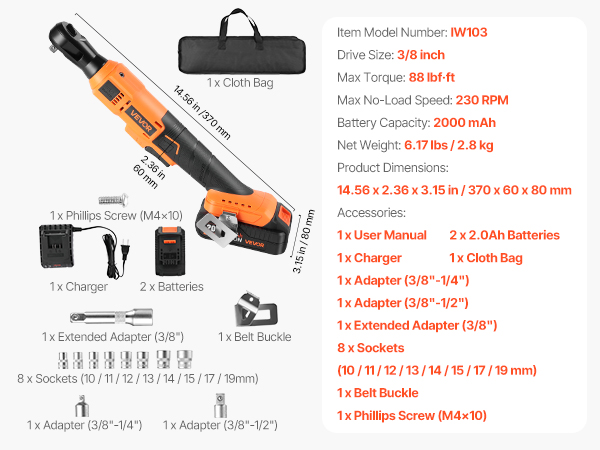 1 x Cloth Bag

14.56 in / 370 mm

VEVOR

2.36 in
60 mm

3.15 in / 80 mm

VEVOR

1 x Phillips Screw (M4×10)

1 x Charger

2 x Batteries

1 x Extended Adapter (3/8")

1 x Belt Buckle

8 x Sockets (10 / 11 / 12 / 13 / 14 / 15 / 17 / 19mm)

1 x Adapter (3/8"-1/4")

1 x Adapter (3/8"-1/2")

Item Model Number: IW103

Drive Size: 3/8 inch

Max Torque: 88 lbf·ft

Max No-Load Speed: 230 RPM

Battery Capacity: 2000 mAh

Net Weight: 6.17 lbs / 2.8 kg

Product Dimensions:

14.56 x 2.36 x 3.15 in / 370 x 60 x 80 mm

Accessories:

1 x User Manual 2 x 2.0Ah Batteries

1 x Charger 1 x Cloth Bag

1 x Adapter (3/8"-1/4")

1 x Adapter (3/8"-1/2")

1 x Extended Adapter (3/8")

8 x Sockets

(10 / 11 / 12 / 13 / 14 / 15 / 17 / 19 mm)

1 x Belt Buckle

1 x Phillips Screw (M4×10)