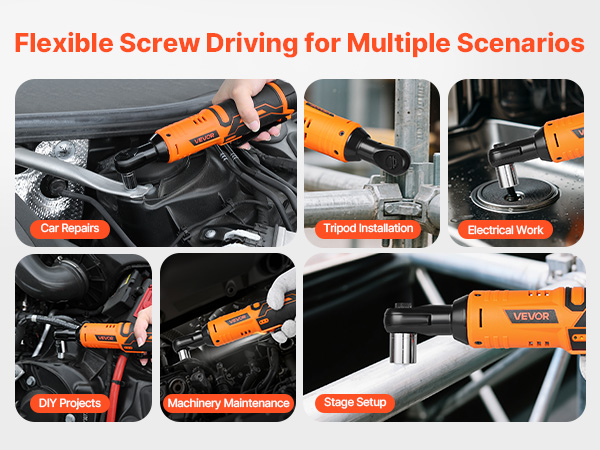 Flexible Screw Driving for Multiple Scenarios

VEVOR

Car Repairs

Tripod Installation

Electrical Work

VEVOR

DIY Projects

VEVOR

Machinery Maintenance

VEVOR

Stage Setup