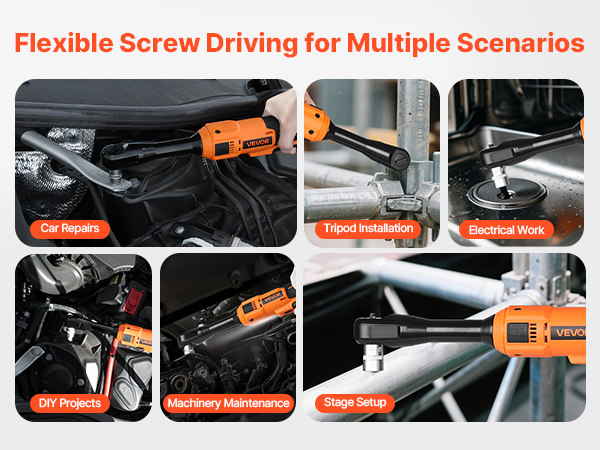 Flexible Screw Driving for Multiple Scenarios

VEVOR

Car Repairs

Tripod Installation

Electrical Work

VEVOR

DIY Projects

Machinery Maintenance

VEVOR

Stage Setup