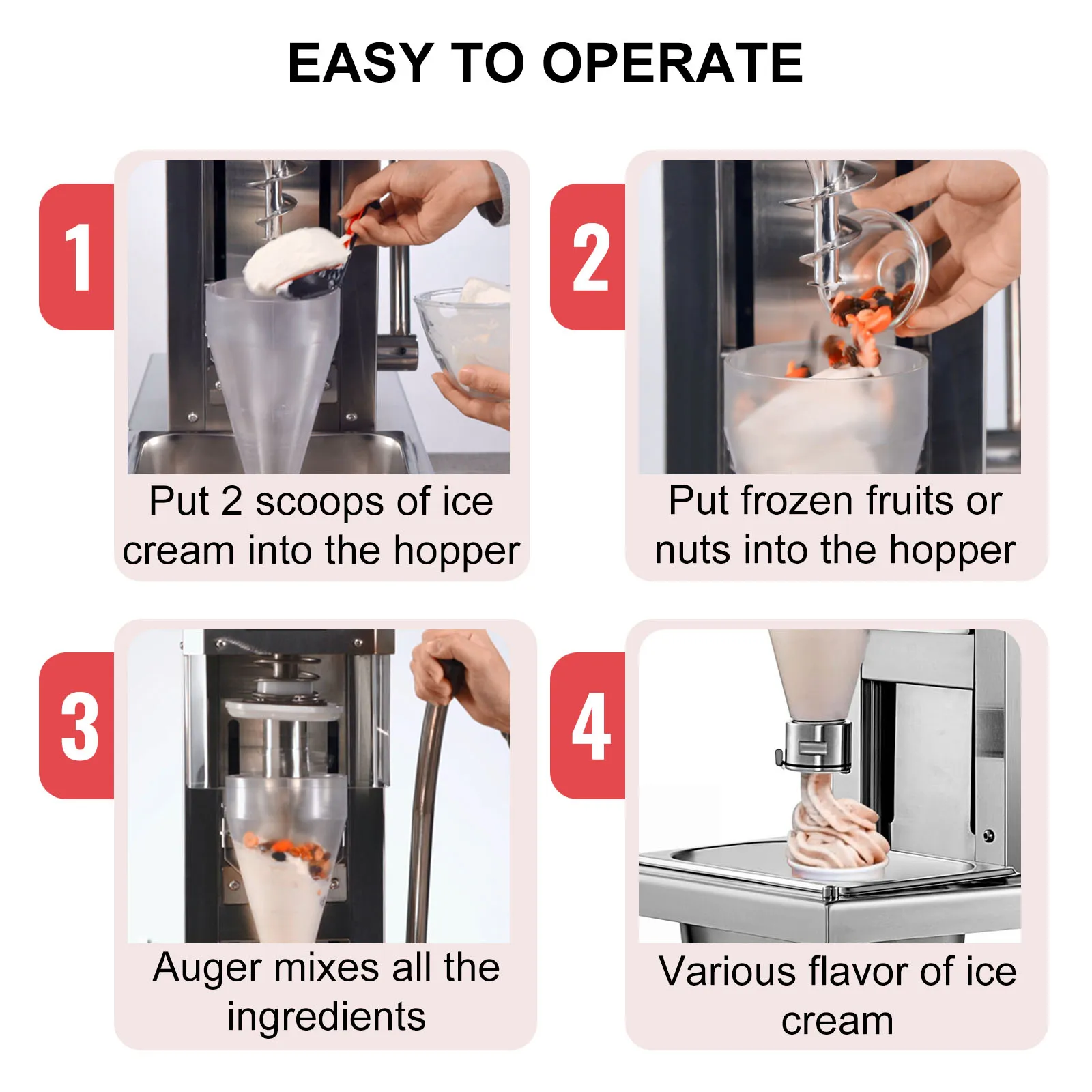 EASY TO OPERATE

1

Put 2 scoops of ice cream into the hopper

2

Put frozen fruits or nuts into the hopper

3

Auger mixes all the ingredients

4

Various flavor of ice cream