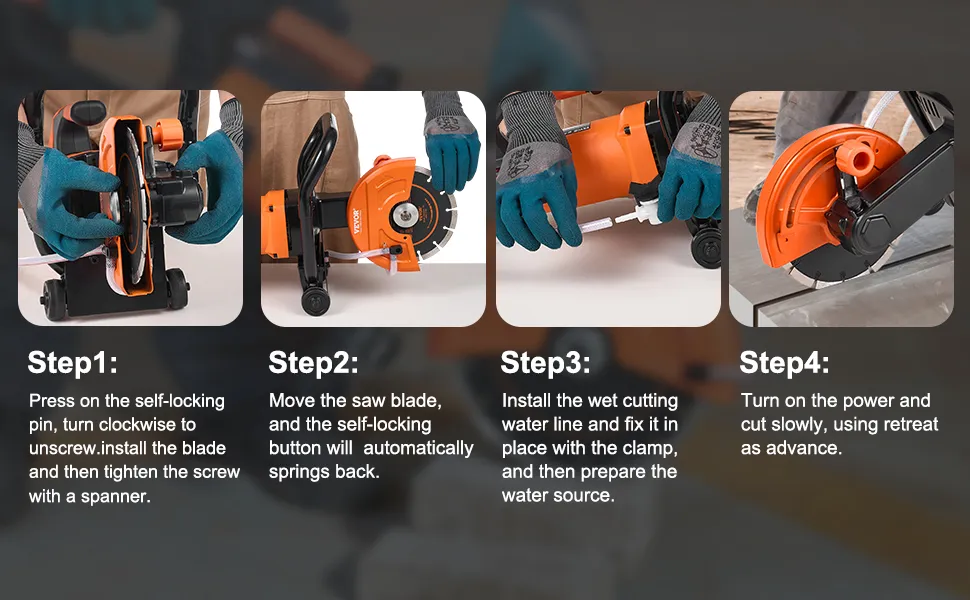 VEVOR

Step1:
Press on the self-locking pin, turn clockwise to unscrew.install the blade and then tighten the screw with a spanner.

Step2:
Move the saw blade, and the self-locking button will automatically springs back.

Step3:
Install the wet cutting water line and fix it in place with the clamp, and then prepare the water source.

Step4:
Turn on the power and cut slowly, using retreat as advance.