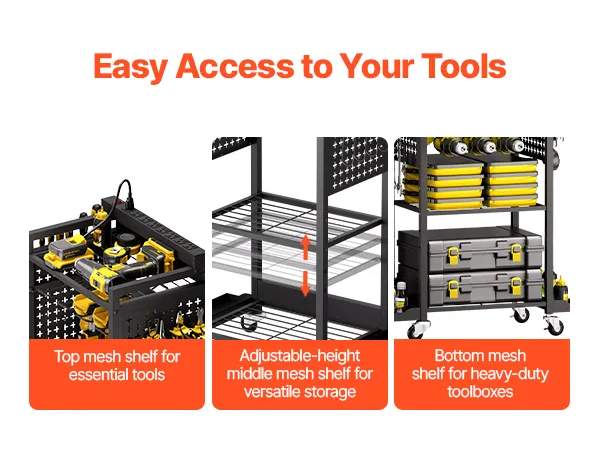 Easy Access to Your Tools

Top mesh shelf for essential tools

Adjustable-height middle mesh shelf for versatile storage

Bottom mesh shelf for heavy-duty toolboxes