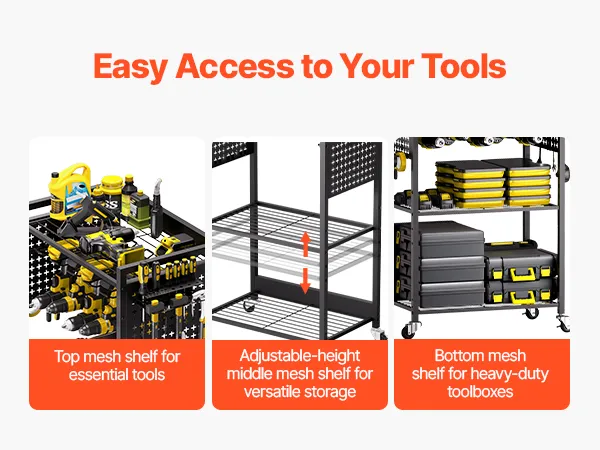 Easy Access to Your Tools

Top mesh shelf for essential tools

Adjustable-height middle mesh shelf for versatile storage

Bottom mesh shelf for heavy-duty toolboxes