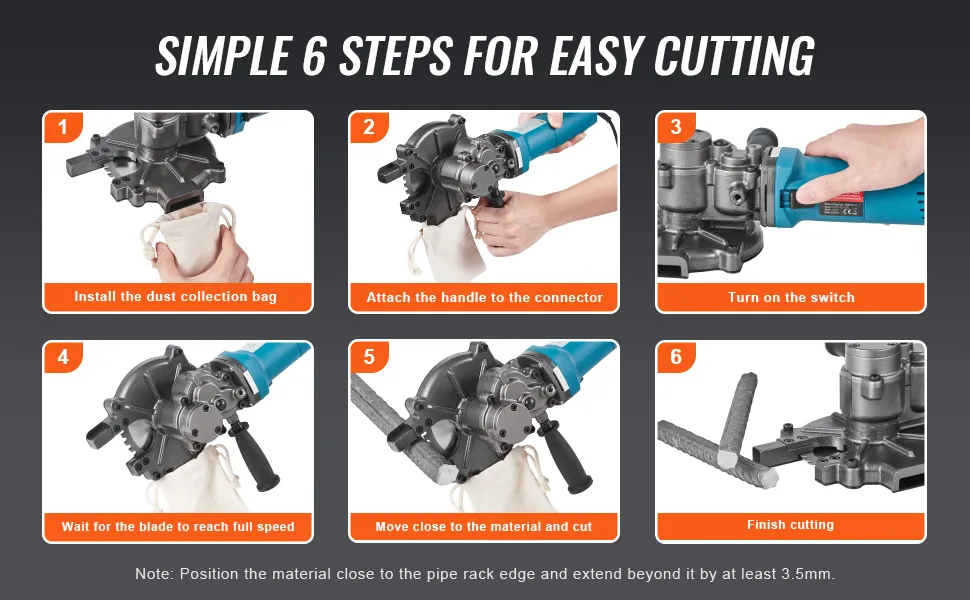 SIMPLE 6 STEPS FOR EASY CUTTING

1
Install the dust collection bag

2
Attach the handle to the connector

3
Turn on the switch

4
Wait for the blade to reach full speed

5
Move close to the material and cut

6
Finish cutting

Note: Position the material close to the pipe rack edge and extend beyond it by at least 3.5mm.