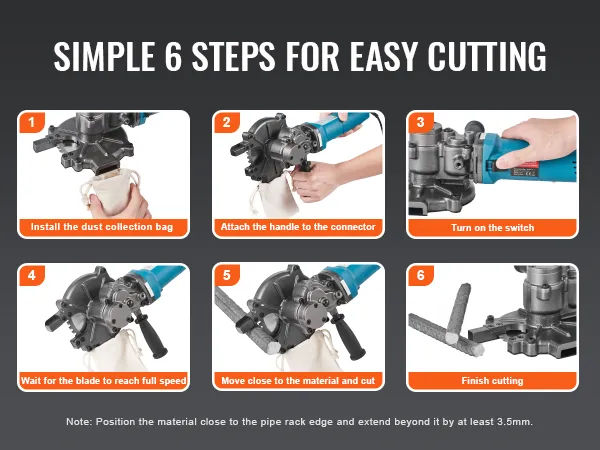 SIMPLE 6 STEPS FOR EASY CUTTING

1
Install the dust collection bag

2
Attach the handle to the connector

3
Turn on the switch

4
Wait for the blade to reach full speed

5
Move close to the material and cut

6
Finish cutting

Note: Position the material close to the pipe rack edge and extend beyond it by at least 3.5mm.