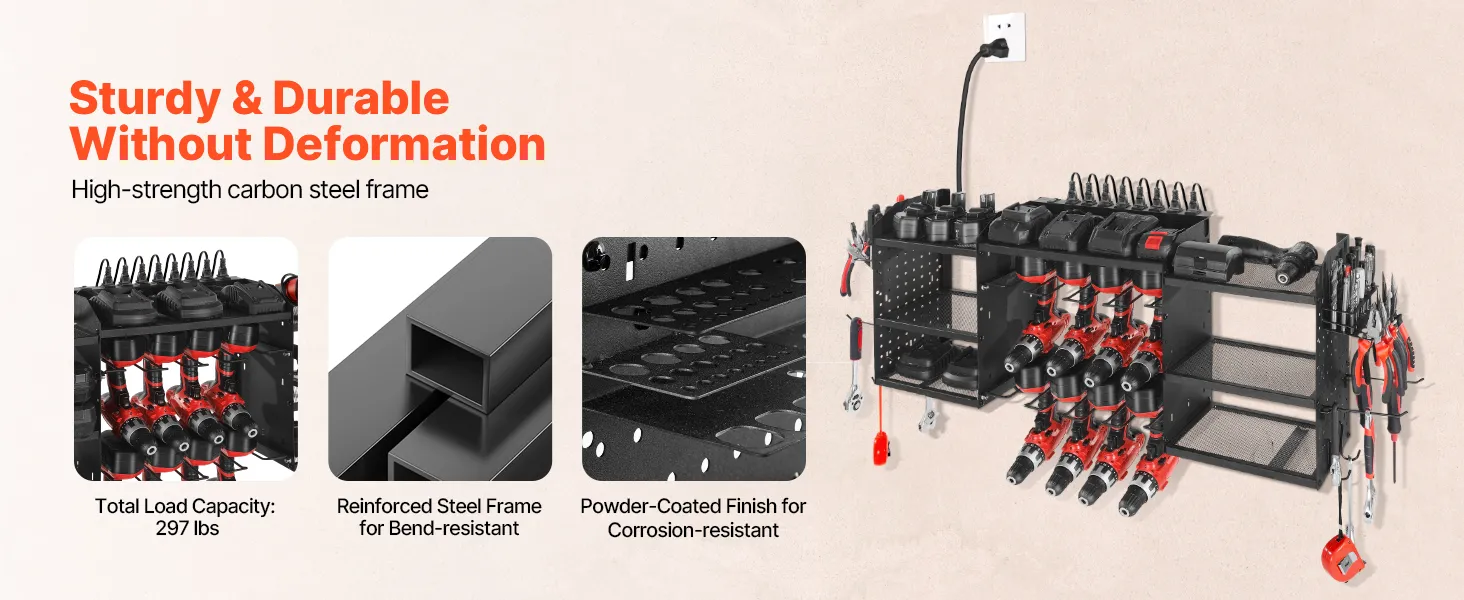 Sturdy & Durable
Without Deformation

High-strength carbon steel frame

Total Load Capacity:
297 lbs

Reinforced Steel Frame
for Bend-resistant

Powder-Coated Finish for
Corrosion-resistant