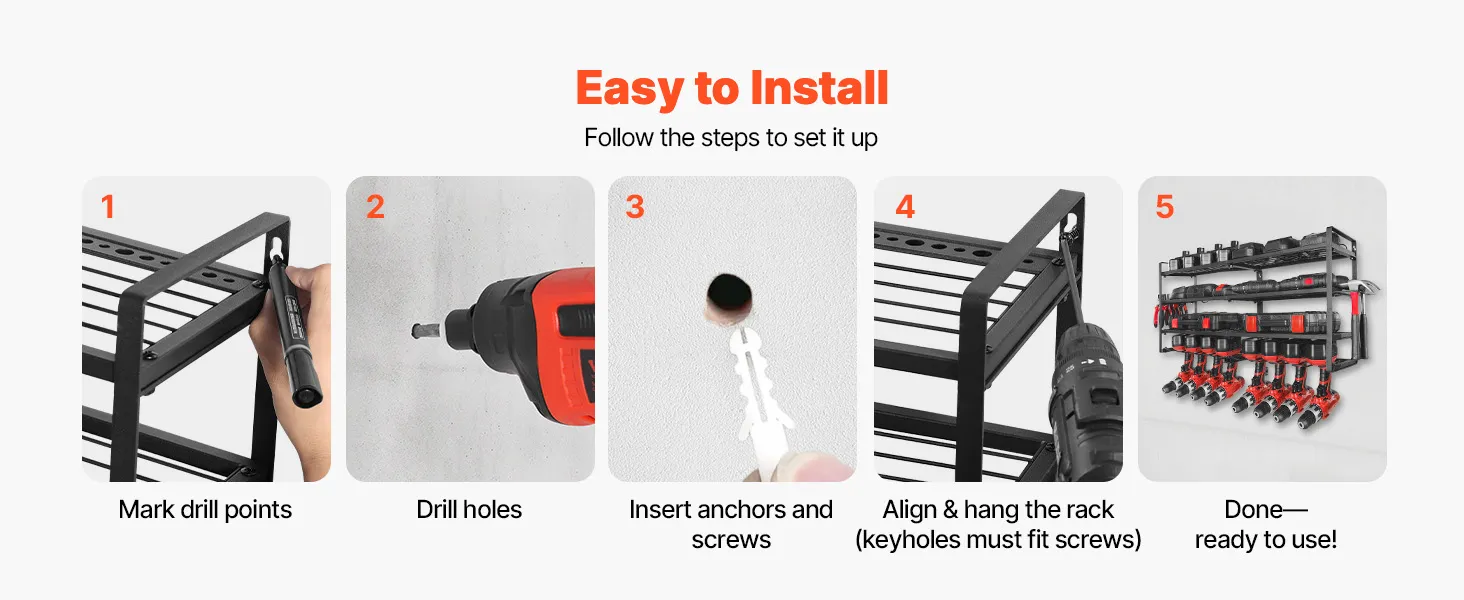 Easy to Install

Follow the steps to set it up

1

Mark drill points

2

Drill holes

3

Insert anchors and screws

4

Align & hang the rack (keyholes must fit screws)

5

Done— ready to use!