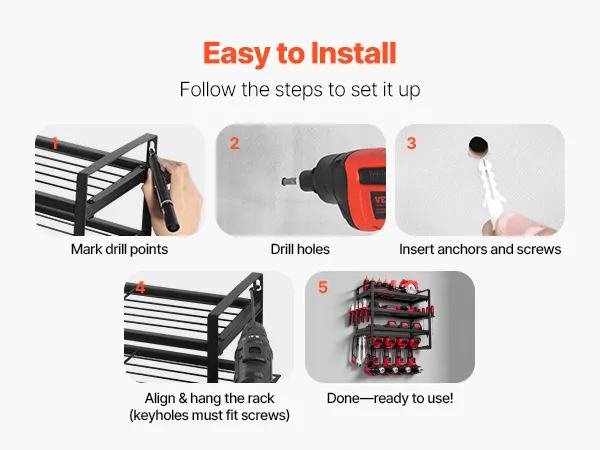 Easy to Install

Follow the steps to set it up

1
Mark drill points

2
Drill holes

3
Insert anchors and screws

4
Align & hang the rack (keyholes must fit screws)

5
Done—ready to use!