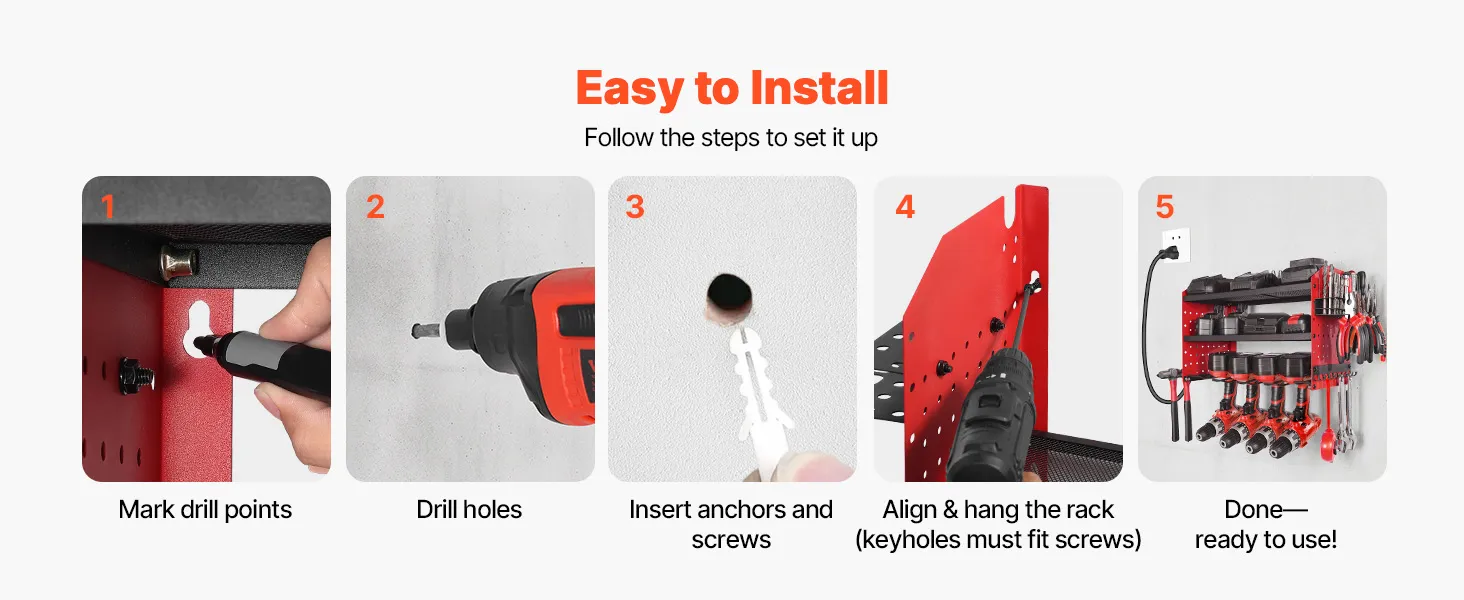 Easy to Install

Follow the steps to set it up

1

Mark drill points

2

Drill holes

3

Insert anchors and screws

4

Align & hang the rack (keyholes must fit screws)

5

Done— ready to use!