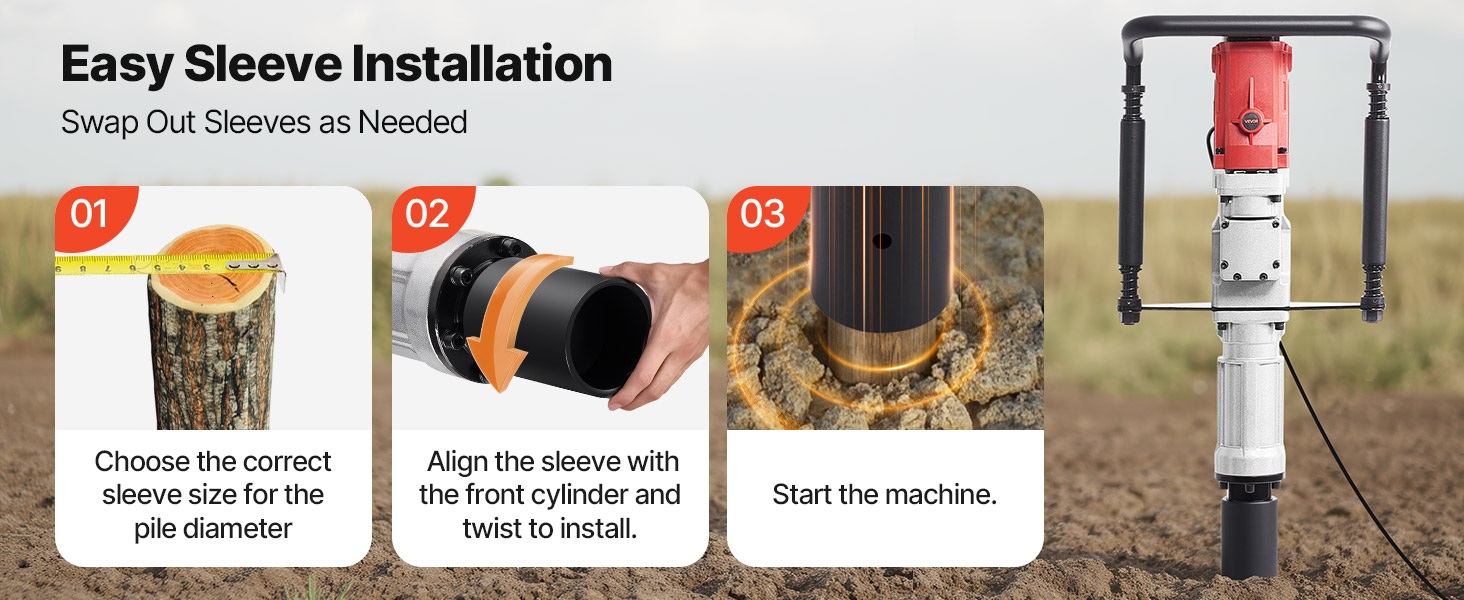 Easy Sleeve Installation

Swap Out Sleeves as Needed

01

Choose the correct sleeve size for the pile diameter

02

Align the sleeve with the front cylinder and twist to install.

03

Start the machine.

VEVOR