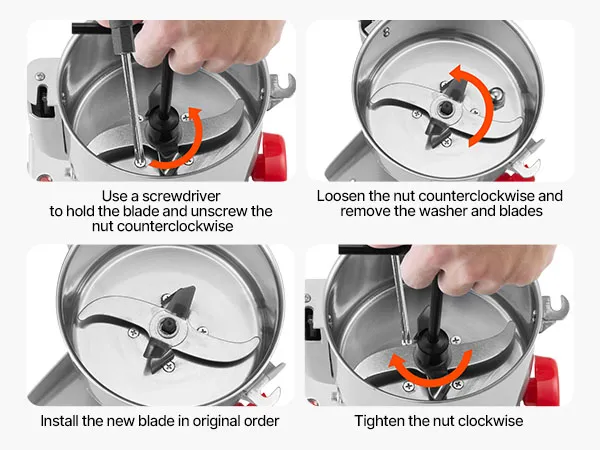 Use a screwdriver to hold the blade and unscrew the nut counterclockwise

Loosen the nut counterclockwise and remove the washer and blades

Install the new blade in original order

Tighten the nut clockwise