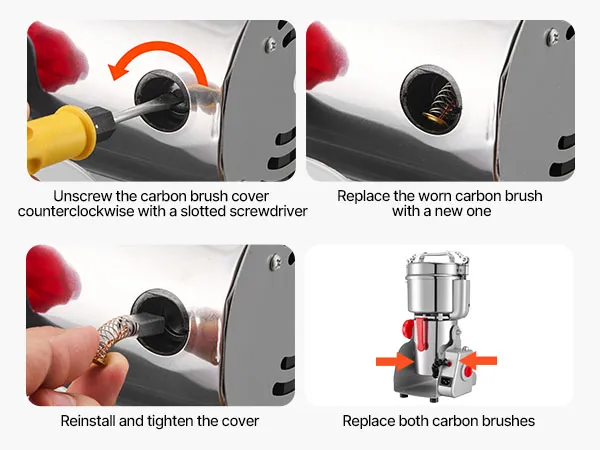 Unscrew the carbon brush cover counterclockwise with a slotted screwdriver

Replace the worn carbon brush with a new one

Reinstall and tighten the cover

Replace both carbon brushes