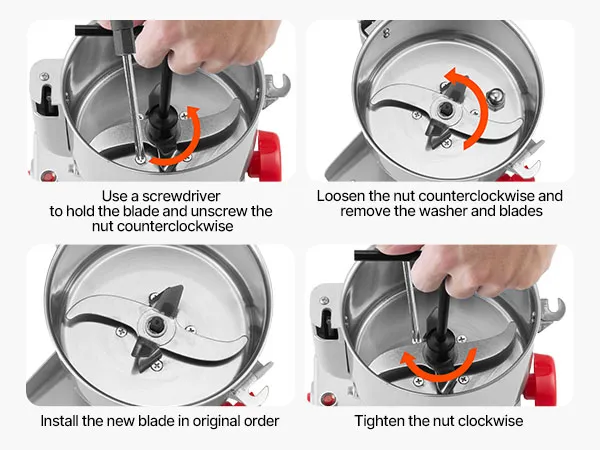 Use a screwdriver to hold the blade and unscrew the nut counterclockwise

Loosen the nut counterclockwise and remove the washer and blades

Install the new blade in original order

Tighten the nut clockwise