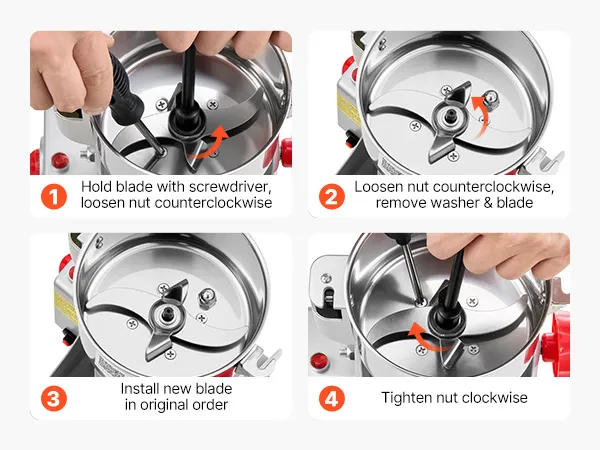 1 Hold blade with screwdriver, loosen nut counterclockwise

2 Loosen nut counterclockwise, remove washer & blade

3 Install new blade in original order

4 Tighten nut clockwise