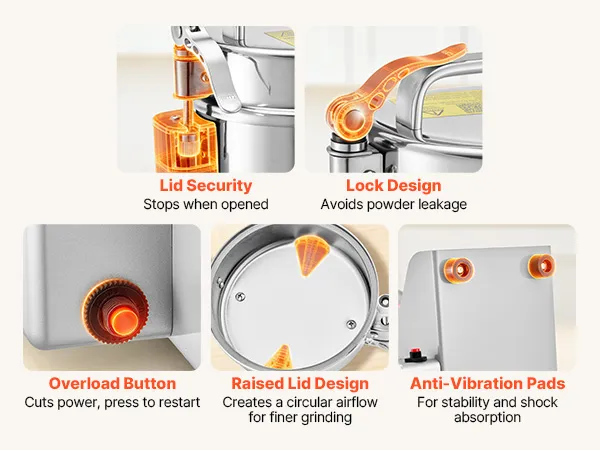 Lid Security
Stops when opened

Lock Design
Avoids powder leakage

Overload Button
Cuts power, press to restart

Raised Lid Design
Creates a circular airflow for finer grinding

Anti-Vibration Pads
For stability and shock absorption