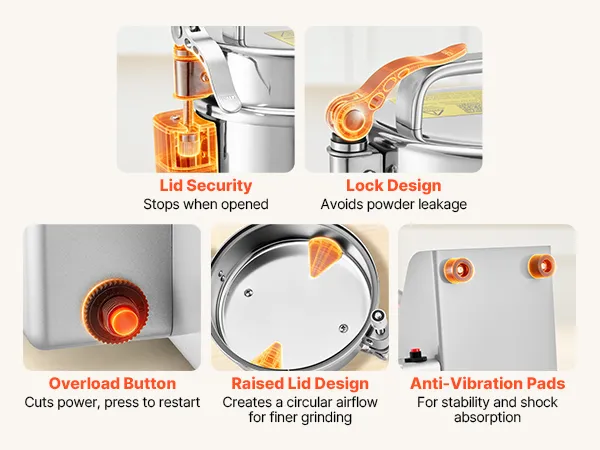 Lid Security
Stops when opened

Lock Design
Avoids powder leakage

Overload Button
Cuts power, press to restart

Raised Lid Design
Creates a circular airflow for finer grinding

Anti-Vibration Pads
For stability and shock absorption