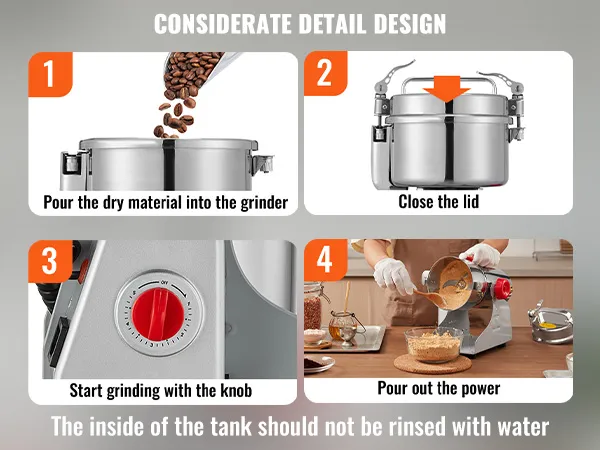 CONSIDERATE DETAIL DESIGN

1

Pour the dry material into the grinder

2

Close the lid

3

OFF

Start grinding with the knob

4

Pour out the power

The inside of the tank should not be rinsed with water