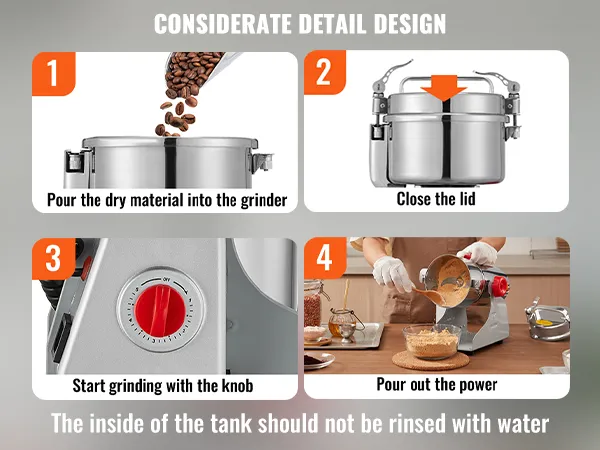 CONSIDERATE DETAIL DESIGN

1

Pour the dry material into the grinder

2

Close the lid

3

OFF

Start grinding with the knob

4

Pour out the power

The inside of the tank should not be rinsed with water