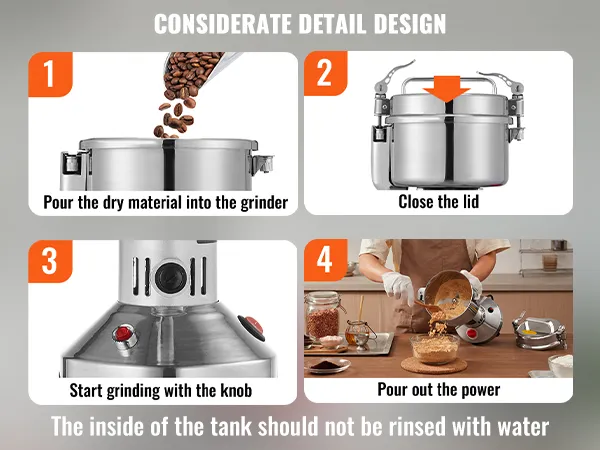 CONSIDERATE DETAIL DESIGN

1

Pour the dry material into the grinder

2

Close the lid

3

Start grinding with the knob

4

Pour out the power

The inside of the tank should not be rinsed with water