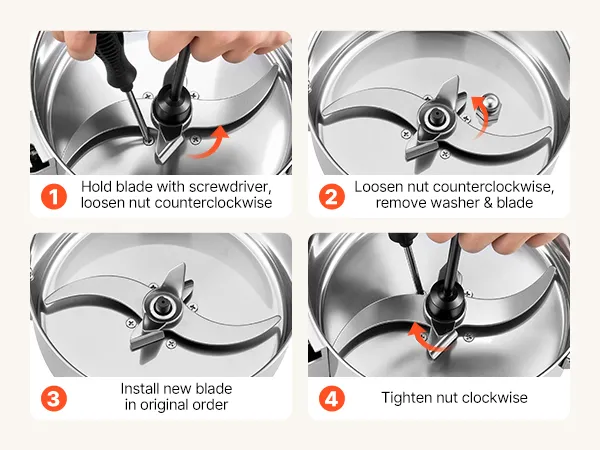 1 Hold blade with screwdriver, loosen nut counterclockwise

2 Loosen nut counterclockwise, remove washer & blade

3 Install new blade in original order

4 Tighten nut clockwise