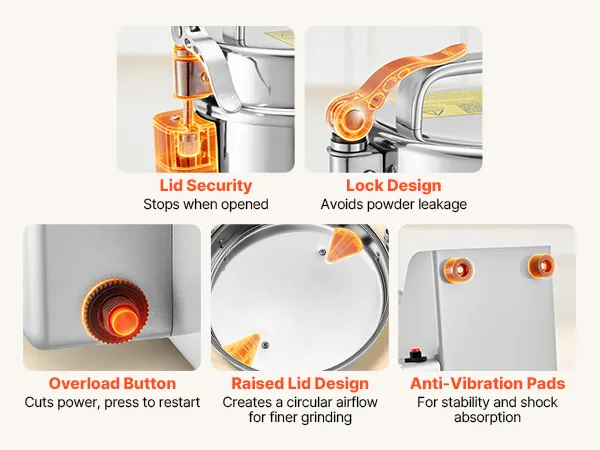 Lid Security
Stops when opened

Lock Design
Avoids powder leakage

Overload Button
Cuts power, press to restart

Raised Lid Design
Creates a circular airflow for finer grinding

Anti-Vibration Pads
For stability and shock absorption