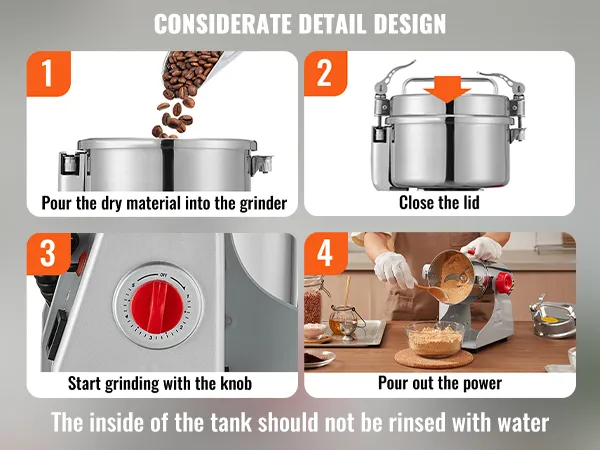 CONSIDERATE DETAIL DESIGN

1

Pour the dry material into the grinder

2

Close the lid

3

OFF

Start grinding with the knob

4

Pour out the power

The inside of the tank should not be rinsed with water