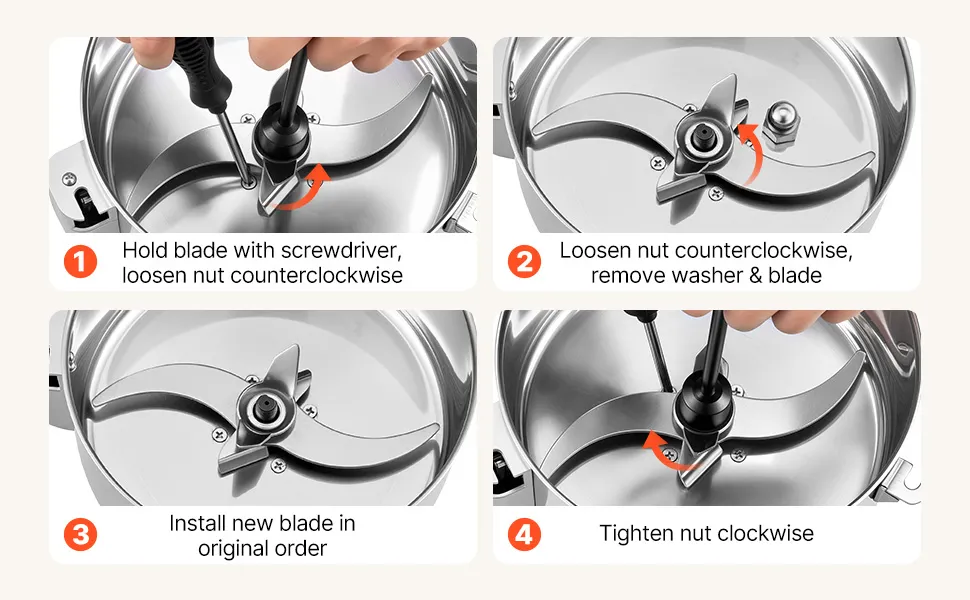 1 Hold blade with screwdriver, loosen nut counterclockwise

2 Loosen nut counterclockwise, remove washer & blade

3 Install new blade in original order

4 Tighten nut clockwise