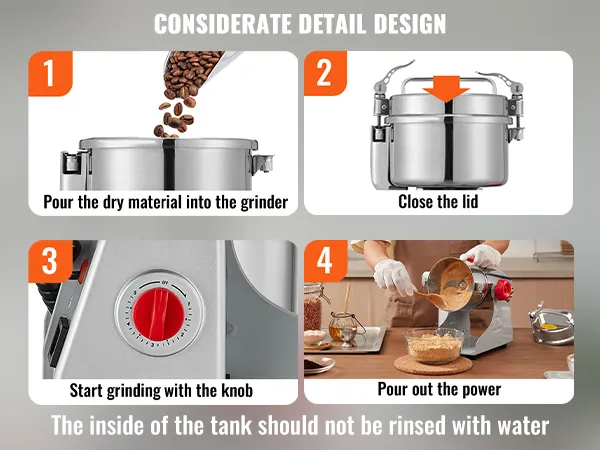 CONSIDERATE DETAIL DESIGN

1
Pour the dry material into the grinder

2
Close the lid

3
OFF
Start grinding with the knob

4
Pour out the power

The inside of the tank should not be rinsed with water